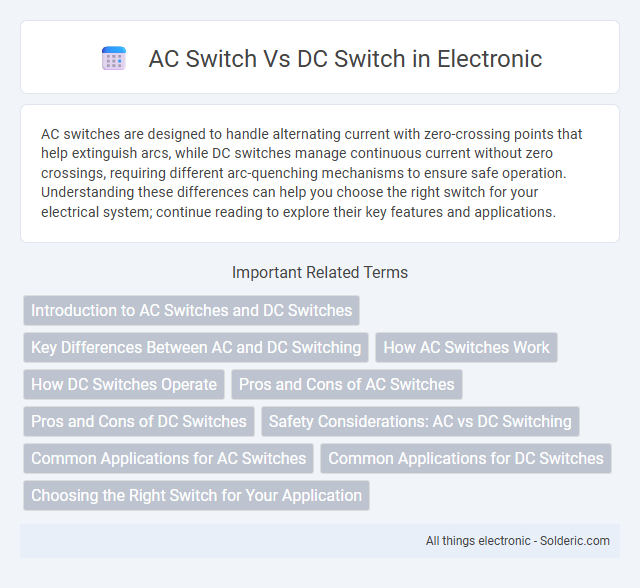 AC Switch Vs DC Switch in Electronic

AC switches are designed to handle alternating current with zero-crossing points that help extinguish arcs, while DC switches manage continuous current without zero crossings, requiring different arc-quenching mechanisms to ensure safe operation. Understanding these differences can help you choose the right switch for your electrical system; continue reading to explore their key features and applications.

Important Related Terms

Introduction to AC Switches and DC Switches

Key Differences Between AC and DC Switching

How AC Switches Work

How DC Switches Operate

Pros and Cons of AC Switches

Pros and Cons of DC Switches

Safety Considerations: AC vs DC Switching

Common Applications for AC Switches

Common Applications for DC Switches

Choosing the Right Switch for Your Application

All things electronic - Solderic.com