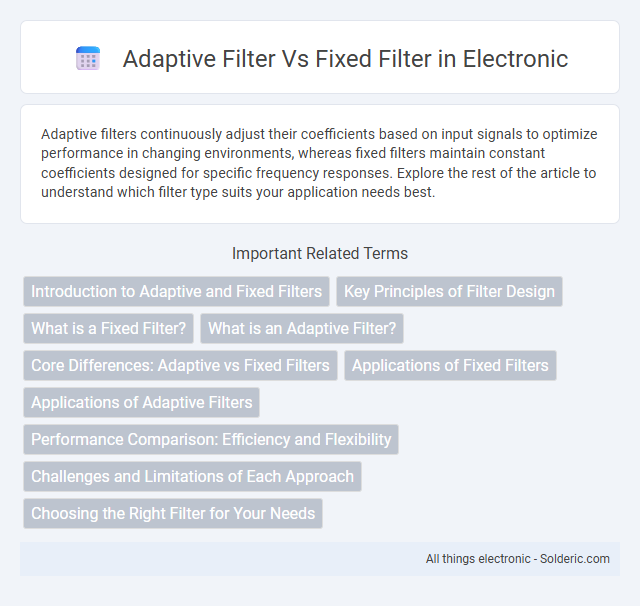 Adaptive Filter Vs Fixed Filter in Electronic

Adaptive filters continuously adjust their coefficients based on input signals to optimize performance in changing environments, whereas fixed filters maintain constant coefficients designed for specific frequency responses. Explore the rest of the article to understand which filter type suits your application needs best.

Important Related Terms

Introduction to Adaptive and Fixed Filters

Key Principles of Filter Design

What is a Fixed Filter?

What is an Adaptive Filter?

Core Differences: Adaptive vs Fixed Filters

Applications of Fixed Filters

Applications of Adaptive Filters

Performance Comparison: Efficiency and Flexibility

Challenges and Limitations of Each Approach

Choosing the Right Filter for Your Needs

All things electronic - Solderic.com