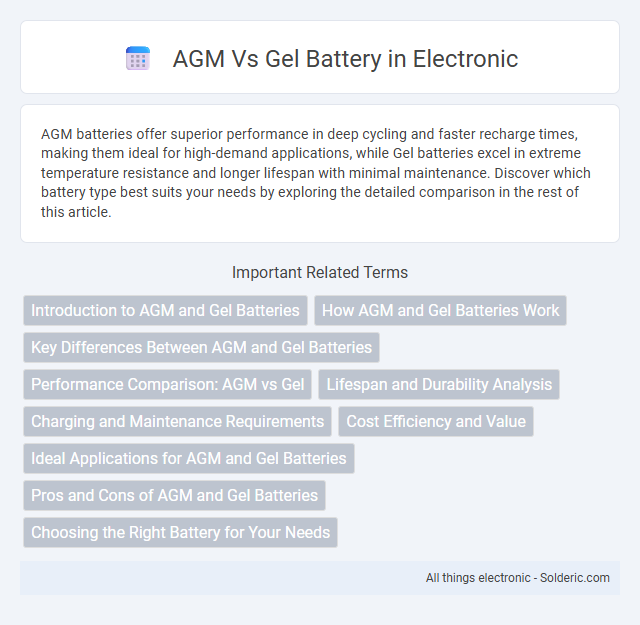 AGM Vs Gel Battery in Electronic

AGM batteries offer superior performance in deep cycling and faster recharge times, making them ideal for high-demand applications, while Gel batteries excel in extreme temperature resistance and longer lifespan with minimal maintenance. Discover which battery type best suits your needs by exploring the detailed comparison in the rest of this article.

Important Related Terms

Introduction to AGM and Gel Batteries

How AGM and Gel Batteries Work

Key Differences Between AGM and Gel Batteries

Performance Comparison: AGM vs Gel

Lifespan and Durability Analysis

Charging and Maintenance Requirements

Cost Efficiency and Value

Ideal Applications for AGM and Gel Batteries

Pros and Cons of AGM and Gel Batteries

Choosing the Right Battery for Your Needs

All things electronic - Solderic.com