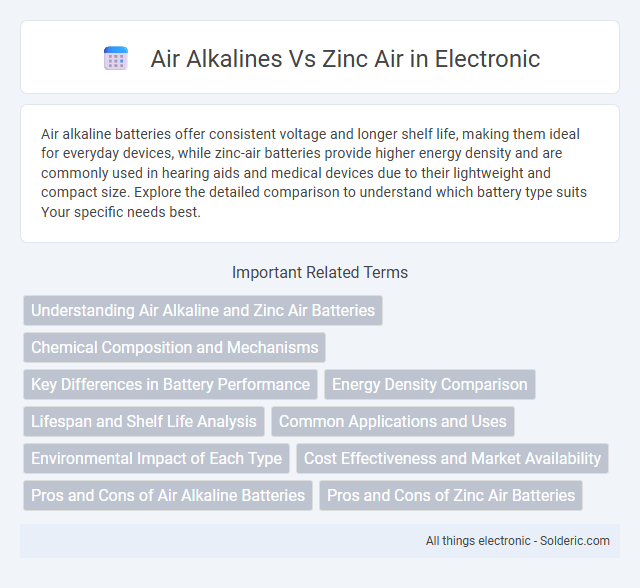 Air Alkalines Vs Zinc Air in Electronic

Air alkaline batteries offer consistent voltage and longer shelf life, making them ideal for everyday devices, while zinc-air batteries provide higher energy density and are commonly used in hearing aids and medical devices due to their lightweight and compact size. Explore the detailed comparison to understand which battery type suits Your specific needs best.

Important Related Terms

Understanding Air Alkaline and Zinc Air Batteries

Chemical Composition and Mechanisms

Key Differences in Battery Performance

Energy Density Comparison

Lifespan and Shelf Life Analysis

Common Applications and Uses

Environmental Impact of Each Type

Cost Effectiveness and Market Availability

Pros and Cons of Air Alkaline Batteries

Pros and Cons of Zinc Air Batteries

All things electronic - Solderic.com