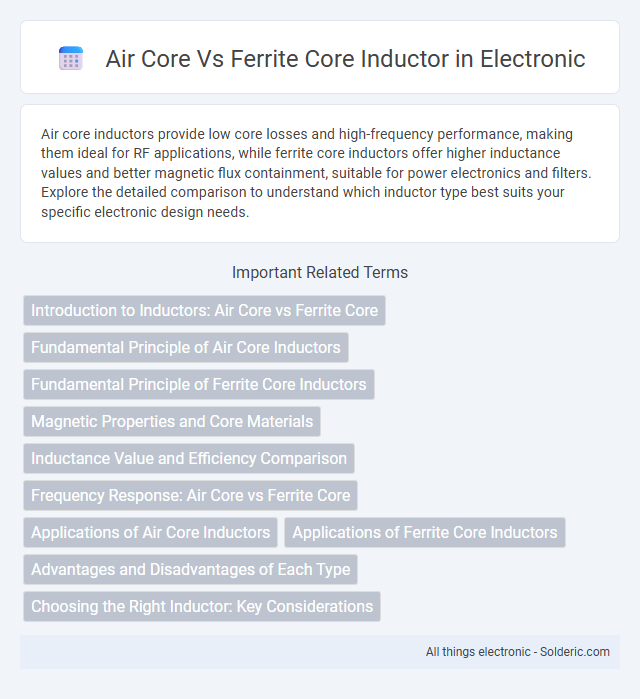 Air Core Vs Ferrite Core Inductor in Electronic

Air core inductors provide low core losses and high-frequency performance, making them ideal for RF applications, while ferrite core inductors offer higher inductance values and better magnetic flux containment, suitable for power electronics and filters. Explore the detailed comparison to understand which inductor type best suits your specific electronic design needs.

Important Related Terms

Introduction to Inductors: Air Core vs Ferrite Core

Fundamental Principle of Air Core Inductors

Fundamental Principle of Ferrite Core Inductors

Magnetic Properties and Core Materials

Inductance Value and Efficiency Comparison

Frequency Response: Air Core vs Ferrite Core

Applications of Air Core Inductors

Applications of Ferrite Core Inductors

Advantages and Disadvantages of Each Type

Choosing the Right Inductor: Key Considerations

All things electronic - Solderic.com