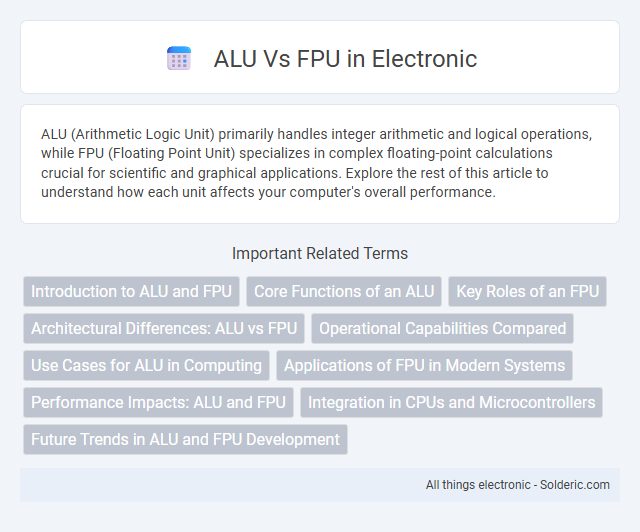 ALU Vs FPU in Electronic

ALU (Arithmetic Logic Unit) primarily handles integer arithmetic and logical operations, while FPU (Floating Point Unit) specializes in complex floating-point calculations crucial for scientific and graphical applications. Explore the rest of this article to understand how each unit affects your computer's overall performance.

Important Related Terms

Introduction to ALU and FPU
Core Functions of an ALU
Key Roles of an FPU
Architectural Differences: ALU vs FPU
Operational Capabilities Compared
Use Cases for ALU in Computing
Applications of FPU in Modern Systems
Performance Impacts: ALU and FPU
Integration in CPUs and Microcontrollers
Future Trends in ALU and FPU Development

All things electronic - Solderic.com