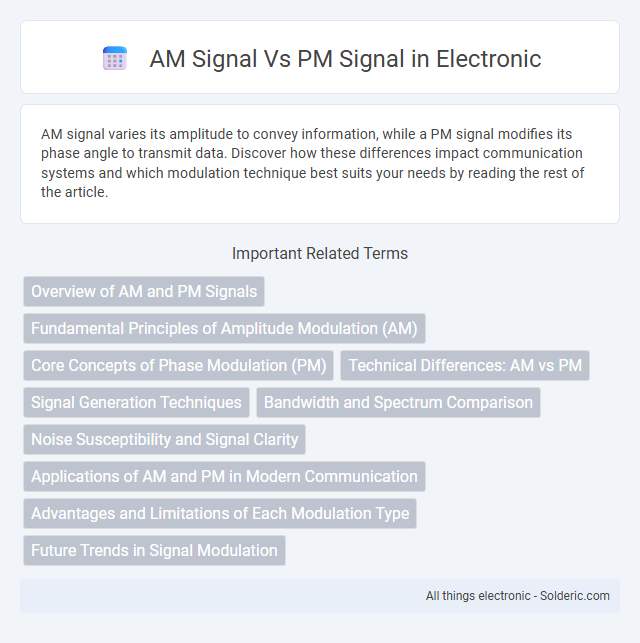 AM Signal Vs PM Signal in Electronic

AM signal varies its amplitude to convey information, while a PM signal modifies its phase angle to transmit data. Discover how these differences impact communication systems and which modulation technique best suits your needs by reading the rest of the article.

Important Related Terms

Overview of AM and PM Signals

Fundamental Principles of Amplitude Modulation (AM)

Core Concepts of Phase Modulation (PM)

Technical Differences: AM vs PM

Signal Generation Techniques

Bandwidth and Spectrum Comparison

Noise Susceptibility and Signal Clarity

Applications of AM and PM in Modern Communication

Advantages and Limitations of Each Modulation Type

Future Trends in Signal Modulation

All things electronic - Solderic.com