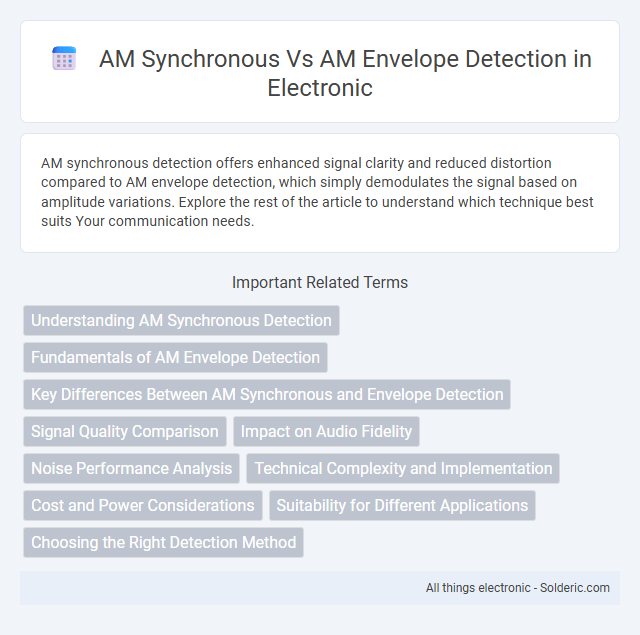 AM Synchronous Vs AM Envelope Detection in Electronic

AM synchronous detection offers enhanced signal clarity and reduced distortion compared to AM envelope detection, which simply demodulates the signal based on amplitude variations. Explore the rest of the article to understand which technique best suits Your communication needs.

Important Related Terms

Understanding AM Synchronous Detection

Fundamentals of AM Envelope Detection

Key Differences Between AM Synchronous and Envelope Detection

Signal Quality Comparison

Impact on Audio Fidelity

Noise Performance Analysis

Technical Complexity and Implementation

Cost and Power Considerations

Suitability for Different Applications

Choosing the Right Detection Method

All things electronic - Solderic.com