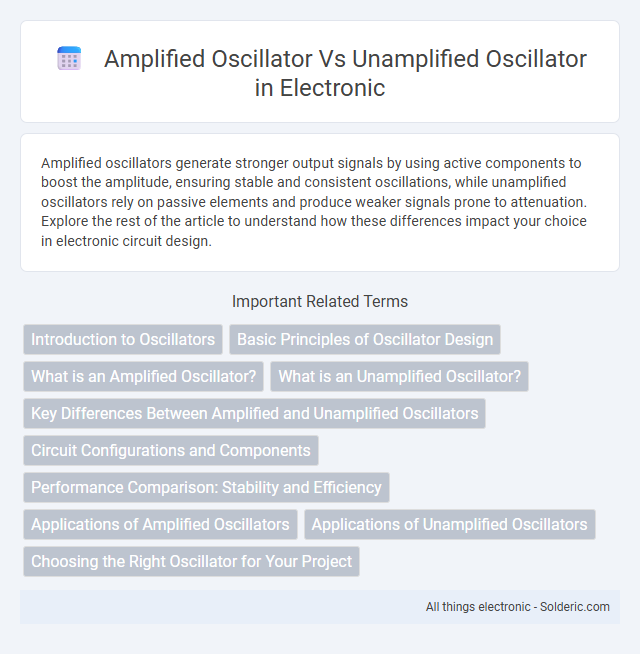 Amplified Oscillator Vs Unamplified Oscillator in Electronic

Amplified oscillators generate stronger output signals by using active components to boost the amplitude, ensuring stable and consistent oscillations, while unamplified oscillators rely on passive elements and produce weaker signals prone to attenuation. Explore the rest of the article to understand how these differences impact your choice in electronic circuit design.

Important Related Terms

Introduction to Oscillators

Basic Principles of Oscillator Design

What is an Amplified Oscillator?

What is an Unamplified Oscillator?

Key Differences Between Amplified and Unamplified Oscillators

Circuit Configurations and Components

Performance Comparison: Stability and Efficiency

Applications of Amplified Oscillators

Applications of Unamplified Oscillators

Choosing the Right Oscillator for Your Project

All things electronic - Solderic.com