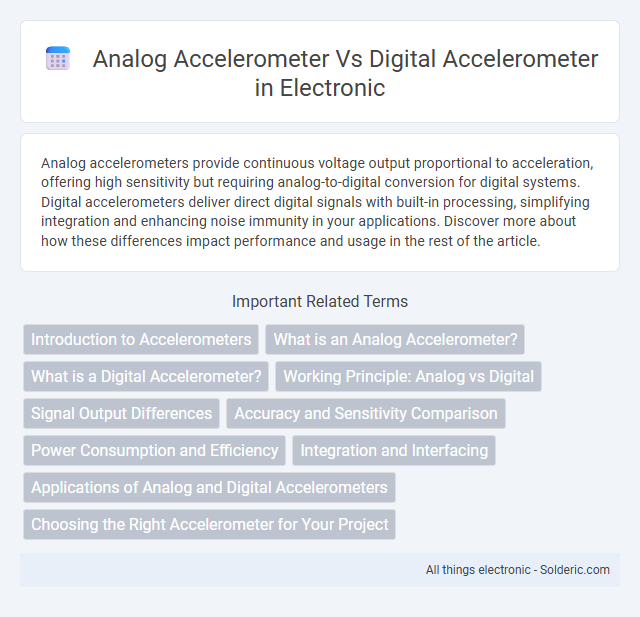 Analog Accelerometer Vs Digital Accelerometer in Electronic

Analog accelerometers provide continuous voltage output proportional to acceleration, offering high sensitivity but requiring analog-to-digital conversion for digital systems. Digital accelerometers deliver direct digital signals with built-in processing, simplifying integration and enhancing noise immunity in your applications. Discover more about how these differences impact performance and usage in the rest of the article.

Important Related Terms

Introduction to Accelerometers

What is an Analog Accelerometer?

What is a Digital Accelerometer?

Working Principle: Analog vs Digital

Signal Output Differences

Accuracy and Sensitivity Comparison

Power Consumption and Efficiency

Integration and Interfacing

Applications of Analog and Digital Accelerometers

Choosing the Right Accelerometer for Your Project

All things electronic - Solderic.com