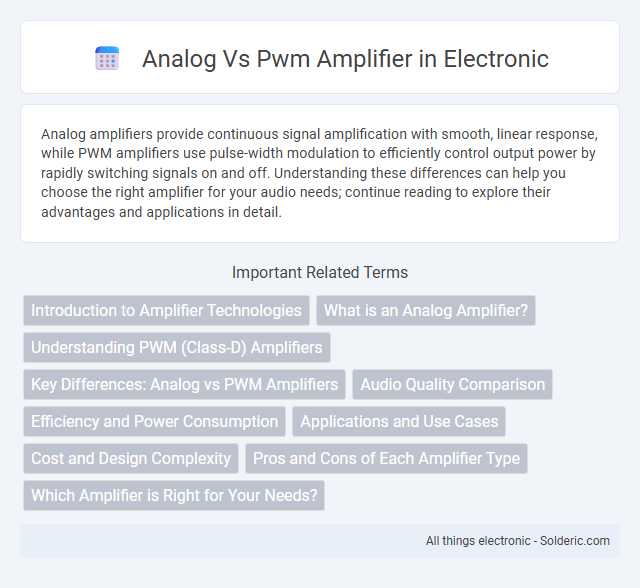 Analog Vs Pwm Amplifier in Electronic

Analog amplifiers provide continuous signal amplification with smooth, linear response, while PWM amplifiers use pulse-width modulation to efficiently control output power by rapidly switching signals on and off. Understanding these differences can help you choose the right amplifier for your audio needs; continue reading to explore their advantages and applications in detail.

Important Related Terms

Introduction to Amplifier Technologies
What is an Analog Amplifier?
Understanding PWM (Class-D) Amplifiers
Key Differences: Analog vs PWM Amplifiers
Audio Quality Comparison
Efficiency and Power Consumption
Applications and Use Cases
Cost and Design Complexity
Pros and Cons of Each Amplifier Type
Which Amplifier is Right for Your Needs?

All things electronic - Solderic.com