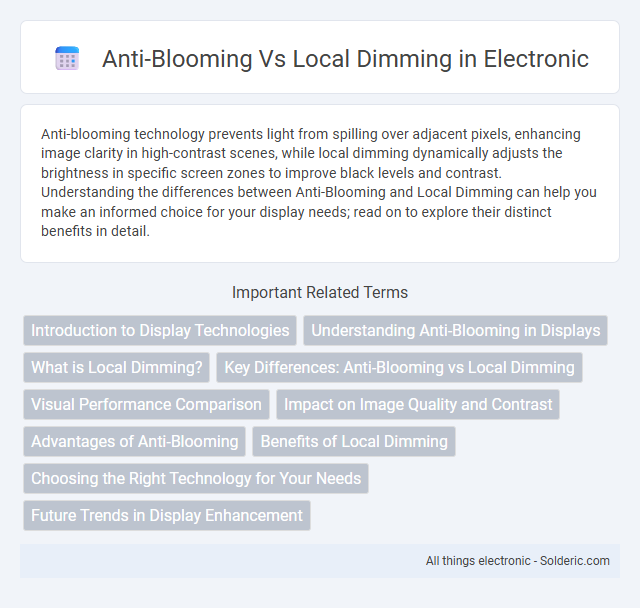 Anti-Blooming Vs Local Dimming in Electronic

Anti-blooming technology prevents light from spilling over adjacent pixels, enhancing image clarity in high-contrast scenes, while local dimming dynamically adjusts the brightness in specific screen zones to improve black levels and contrast. Understanding the differences between Anti-Blooming and Local Dimming can help you make an informed choice for your display needs; read on to explore their distinct benefits in detail.

Important Related Terms

Introduction to Display Technologies

Understanding Anti-Blooming in Displays

What is Local Dimming?

Key Differences: Anti-Blooming vs Local Dimming

Visual Performance Comparison

Impact on Image Quality and Contrast

Advantages of Anti-Blooming

Benefits of Local Dimming

Choosing the Right Technology for Your Needs

Future Trends in Display Enhancement

All things electronic - Solderic.com