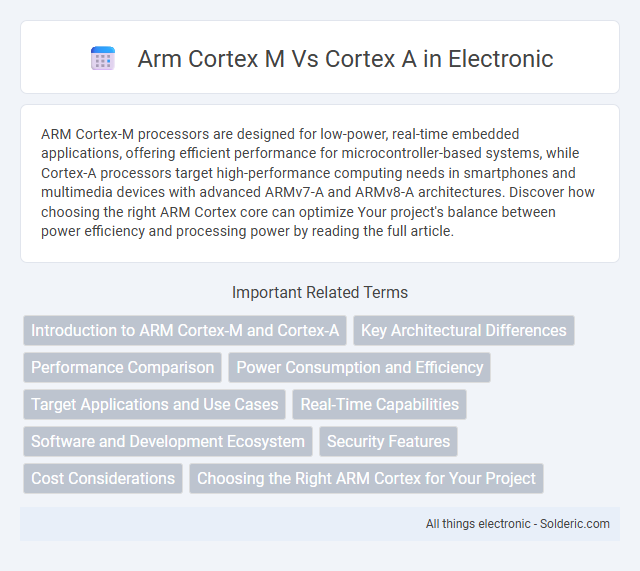 Arm Cortex M Vs Cortex A in Electronic

ARM Cortex-M processors are designed for low-power, real-time embedded applications, offering efficient performance for microcontroller-based systems, while Cortex-A processors target high-performance computing needs in smartphones and multimedia devices with advanced ARMv7-A and ARMv8-A architectures. Discover how choosing the right ARM Cortex core can optimize Your project's balance between power efficiency and processing power by reading the full article.

Important Related Terms

Introduction to ARM Cortex-M and Cortex-A

Key Architectural Differences

Performance Comparison

Power Consumption and Efficiency

Target Applications and Use Cases

Real-Time Capabilities

Software and Development Ecosystem

Security Features

Cost Considerations

Choosing the Right ARM Cortex for Your Project

All things electronic - Solderic.com