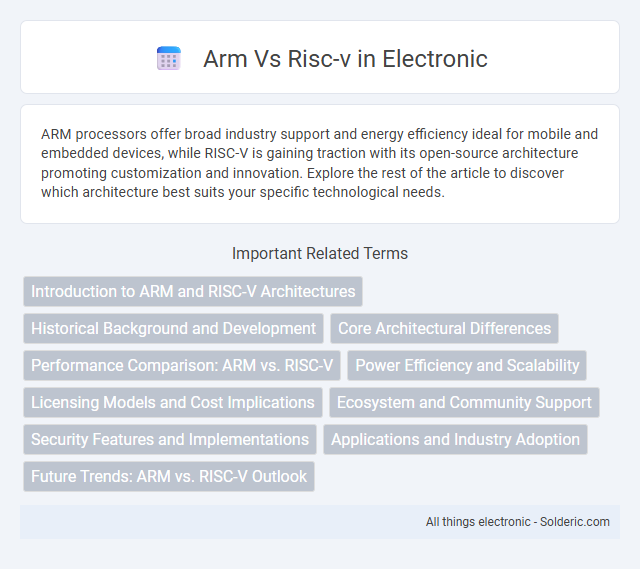 Arm Vs Risc-v in Electronic

ARM processors offer broad industry support and energy efficiency ideal for mobile and embedded devices, while RISC-V is gaining traction with its open-source architecture promoting customization and innovation. Explore the rest of the article to discover which architecture best suits your specific technological needs.

Important Related Terms

Introduction to ARM and RISC-V Architectures

Historical Background and Development

Core Architectural Differences

Performance Comparison: ARM vs. RISC-V

Power Efficiency and Scalability

Licensing Models and Cost Implications

Ecosystem and Community Support

Security Features and Implementations

Applications and Industry Adoption

Future Trends: ARM vs. RISC-V Outlook

All things electronic - Solderic.com