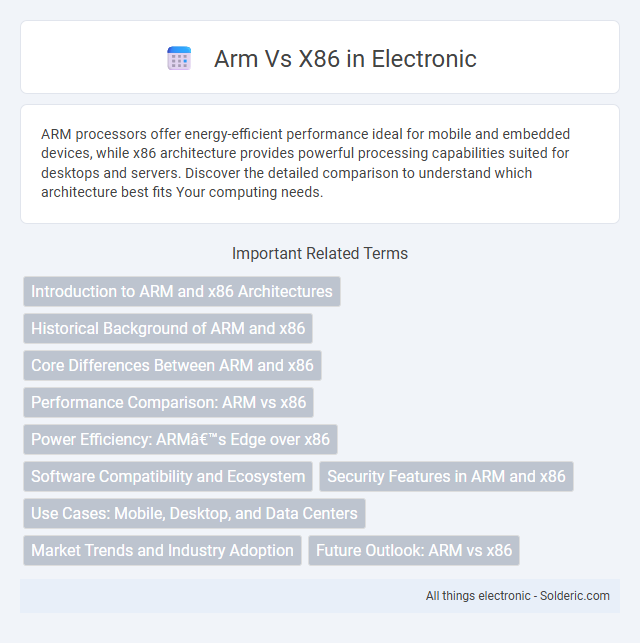 Arm Vs X86 in Electronic

ARM processors offer energy-efficient performance ideal for mobile and embedded devices, while x86 architecture provides powerful processing capabilities suited for desktops and servers. Discover the detailed comparison to understand which architecture best fits Your computing needs.

Important Related Terms

Introduction to ARM and x86 Architectures

Historical Background of ARM and x86

Core Differences Between ARM and x86

Performance Comparison: ARM vs x86

Power Efficiency: ARMâ€™s Edge over x86

Software Compatibility and Ecosystem

Security Features in ARM and x86

Use Cases: Mobile, Desktop, and Data Centers

Market Trends and Industry Adoption

Future Outlook: ARM vs x86

All things electronic - Solderic.com