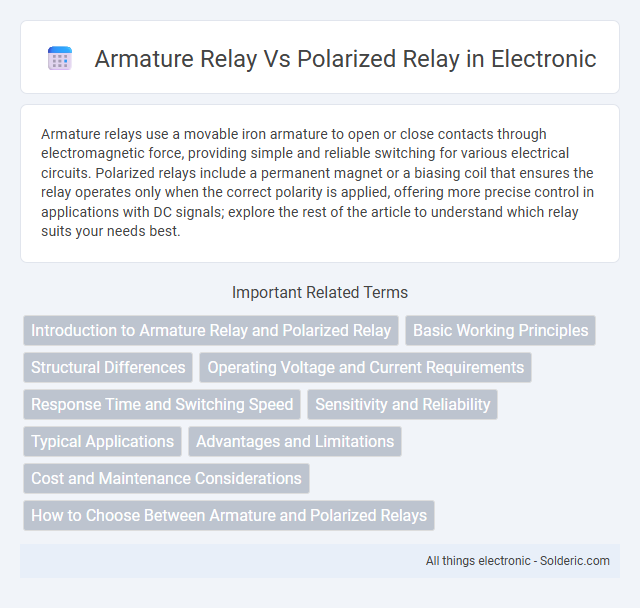 Armature Relay Vs Polarized Relay in Electronic

Armature relays use a movable iron armature to open or close contacts through electromagnetic force, providing simple and reliable switching for various electrical circuits. Polarized relays include a permanent magnet or a biasing coil that ensures the relay operates only when the correct polarity is applied, offering more precise control in applications with DC signals; explore the rest of the article to understand which relay suits your needs best.

Important Related Terms

Introduction to Armature Relay and Polarized Relay

Basic Working Principles

Structural Differences

Operating Voltage and Current Requirements

Response Time and Switching Speed

Sensitivity and Reliability

Typical Applications

Advantages and Limitations

Cost and Maintenance Considerations

How to Choose Between Armature and Polarized Relays

All things electronic - Solderic.com