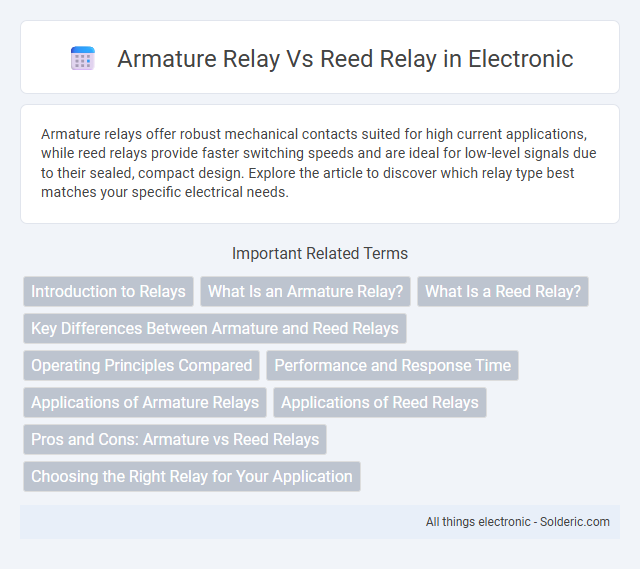 Armature Relay Vs Reed Relay in Electronic

Armature relays offer robust mechanical contacts suited for high current applications, while reed relays provide faster switching speeds and are ideal for low-level signals due to their sealed, compact design. Explore the article to discover which relay type best matches your specific electrical needs.

Important Related Terms

Introduction to Relays

What Is an Armature Relay?

What Is a Reed Relay?

Key Differences Between Armature and Reed Relays

Operating Principles Compared

Performance and Response Time

Applications of Armature Relays

Applications of Reed Relays

Pros and Cons: Armature vs Reed Relays

Choosing the Right Relay for Your Application

All things electronic - Solderic.com