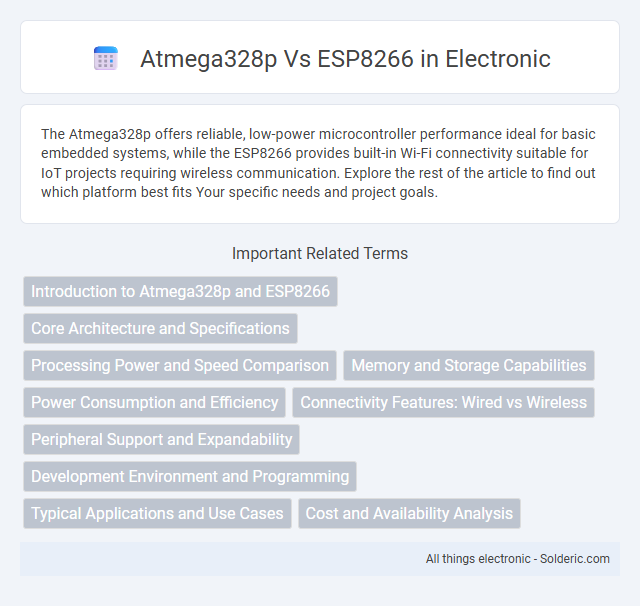 Atmega328p Vs ESP8266 in Electronic

The Atmega328p offers reliable, low-power microcontroller performance ideal for basic embedded systems, while the ESP8266 provides built-in Wi-Fi connectivity suitable for IoT projects requiring wireless communication. Explore the rest of the article to find out which platform best fits Your specific needs and project goals.

Important Related Terms

Introduction to Atmega328p and ESP8266

Core Architecture and Specifications

Processing Power and Speed Comparison

Memory and Storage Capabilities

Power Consumption and Efficiency

Connectivity Features: Wired vs Wireless

Peripheral Support and Expandability

Development Environment and Programming

Typical Applications and Use Cases

Cost and Availability Analysis

All things electronic - Solderic.com