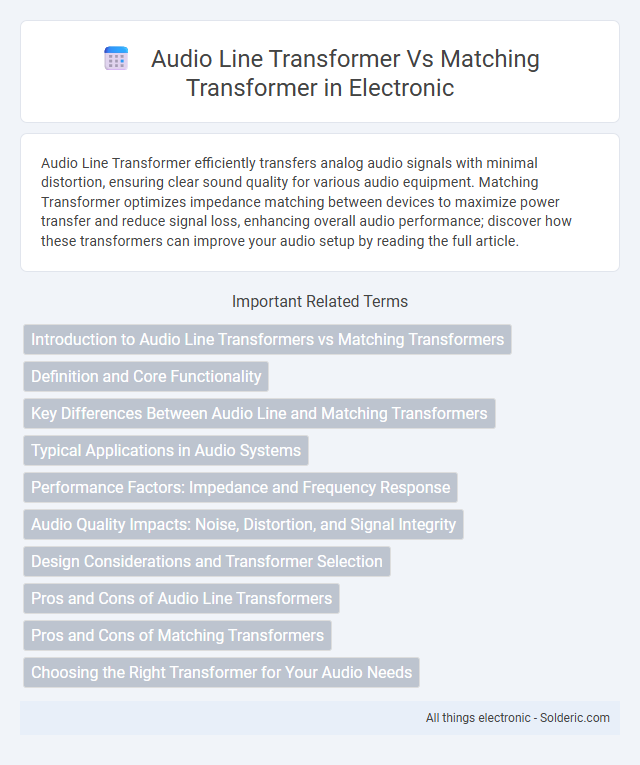 Audio Line Transformer Vs Matching Transformer in Electronic

Audio Line Transformer efficiently transfers analog audio signals with minimal distortion, ensuring clear sound quality for various audio equipment. Matching Transformer optimizes impedance matching between devices to maximize power transfer and reduce signal loss, enhancing overall audio performance; discover how these transformers can improve your audio setup by reading the full article.

Important Related Terms

Introduction to Audio Line Transformers vs Matching Transformers

Definition and Core Functionality

Key Differences Between Audio Line and Matching Transformers

Typical Applications in Audio Systems

Performance Factors: Impedance and Frequency Response

Audio Quality Impacts: Noise, Distortion, and Signal Integrity

Design Considerations and Transformer Selection

Pros and Cons of Audio Line Transformers

Pros and Cons of Matching Transformers

Choosing the Right Transformer for Your Audio Needs

All things electronic - Solderic.com