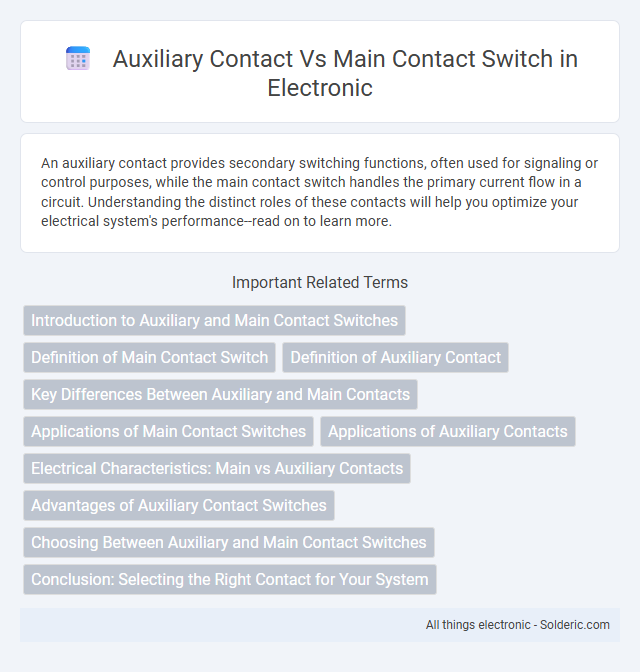 Auxiliary Contact Vs Main Contact Switch in Electronic

An auxiliary contact provides secondary switching functions, often used for signaling or control purposes, while the main contact switch handles the primary current flow in a circuit. Understanding the distinct roles of these contacts will help you optimize your electrical system's performance--read on to learn more.

Important Related Terms

Introduction to Auxiliary and Main Contact Switches

Definition of Main Contact Switch

Definition of Auxiliary Contact

Key Differences Between Auxiliary and Main Contacts

Applications of Main Contact Switches

Applications of Auxiliary Contacts

Electrical Characteristics: Main vs Auxiliary Contacts

Advantages of Auxiliary Contact Switches

Choosing Between Auxiliary and Main Contact Switches

Conclusion: Selecting the Right Contact for Your System

All things electronic - Solderic.com