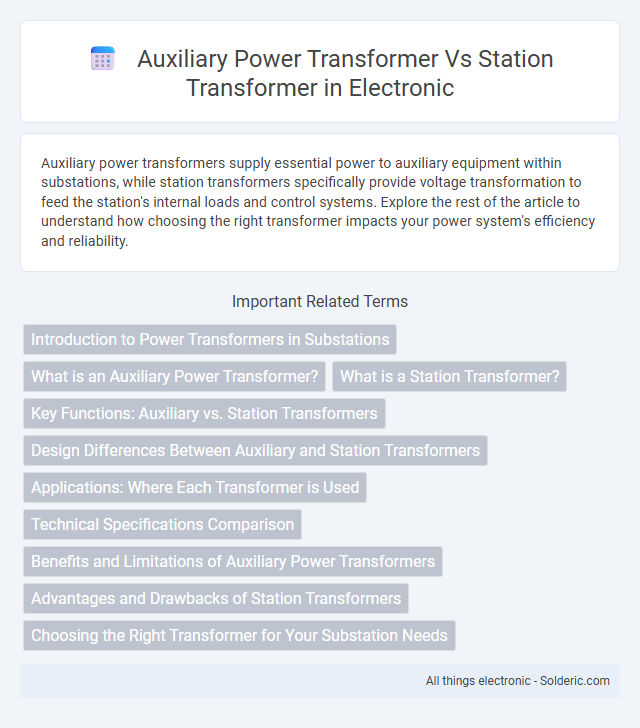 Auxiliary Power Transformer Vs Station Transformer in Electronic

Auxiliary power transformers supply essential power to auxiliary equipment within substations, while station transformers specifically provide voltage transformation to feed the station's internal loads and control systems. Explore the rest of the article to understand how choosing the right transformer impacts your power system's efficiency and reliability.

Important Related Terms

Introduction to Power Transformers in Substations

What is an Auxiliary Power Transformer?

What is a Station Transformer?

Key Functions: Auxiliary vs. Station Transformers

Design Differences Between Auxiliary and Station Transformers

Applications: Where Each Transformer is Used

Technical Specifications Comparison

Benefits and Limitations of Auxiliary Power Transformers

Advantages and Drawbacks of Station Transformers

Choosing the Right Transformer for Your Substation Needs

All things electronic - Solderic.com