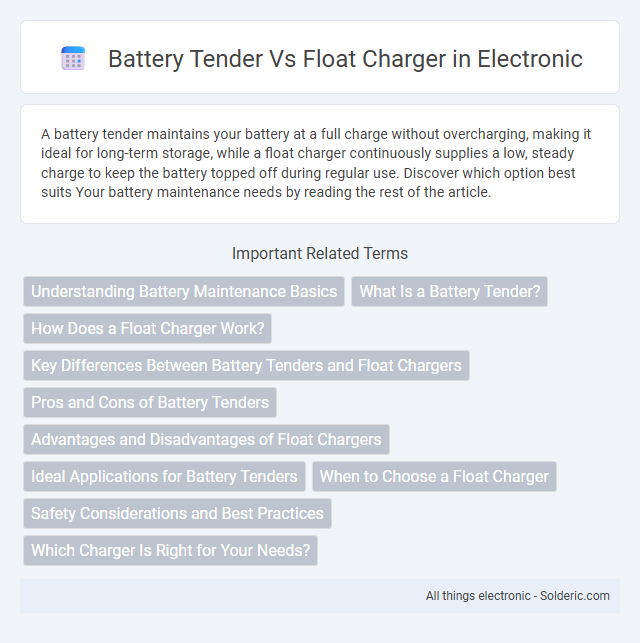 Battery Tender Vs Float Charger in Electronic

A battery tender maintains your battery at a full charge without overcharging, making it ideal for long-term storage, while a float charger continuously supplies a low, steady charge to keep the battery topped off during regular use. Discover which option best suits Your battery maintenance needs by reading the rest of the article.

Important Related Terms

Understanding Battery Maintenance Basics

What Is a Battery Tender?

How Does a Float Charger Work?

Key Differences Between Battery Tenders and Float Chargers

Pros and Cons of Battery Tenders

Advantages and Disadvantages of Float Chargers

Ideal Applications for Battery Tenders

When to Choose a Float Charger

Safety Considerations and Best Practices

Which Charger Is Right for Your Needs?

All things electronic - Solderic.com