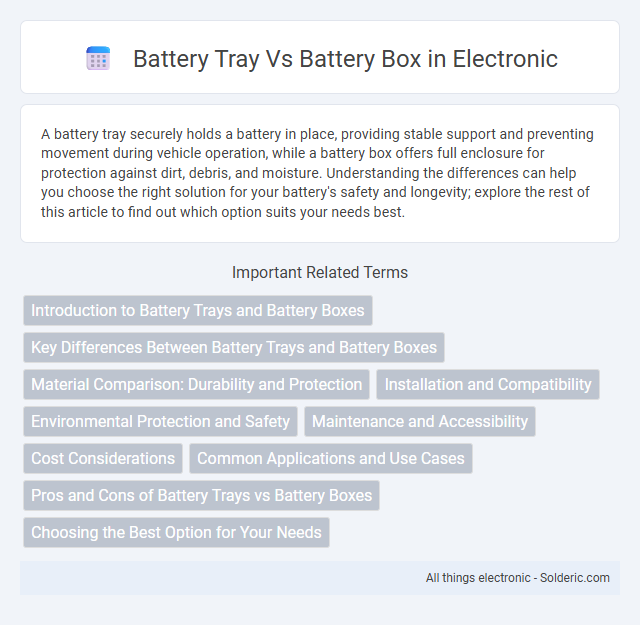 Battery Tray Vs Battery Box in Electronic

A battery tray securely holds a battery in place, providing stable support and preventing movement during vehicle operation, while a battery box offers full enclosure for protection against dirt, debris, and moisture. Understanding the differences can help you choose the right solution for your battery's safety and longevity; explore the rest of this article to find out which option suits your needs best.

Important Related Terms

Introduction to Battery Trays and Battery Boxes

Key Differences Between Battery Trays and Battery Boxes

Material Comparison: Durability and Protection

Installation and Compatibility

Environmental Protection and Safety

Maintenance and Accessibility

Cost Considerations

Common Applications and Use Cases

Pros and Cons of Battery Trays vs Battery Boxes

Choosing the Best Option for Your Needs

All things electronic - Solderic.com