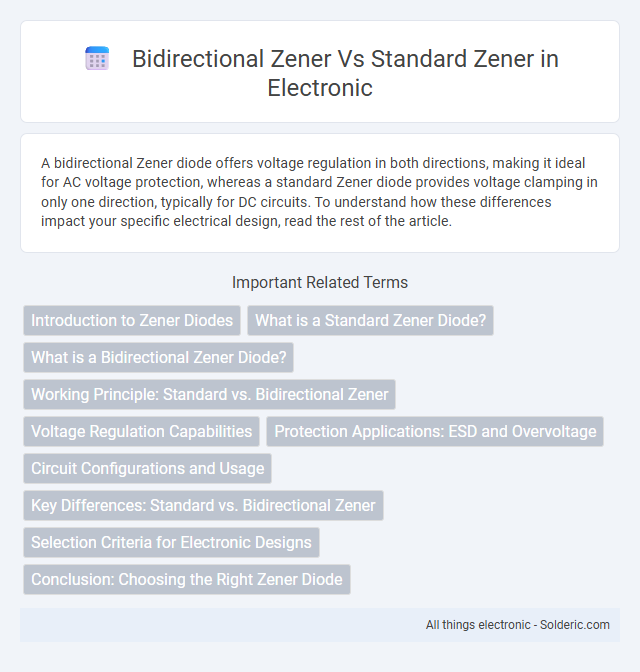 Bidirectional Zener Vs Standard Zener in Electronic

A bidirectional Zener diode offers voltage regulation in both directions, making it ideal for AC voltage protection, whereas a standard Zener diode provides voltage clamping in only one direction, typically for DC circuits. To understand how these differences impact your specific electrical design, read the rest of the article.

Important Related Terms

Introduction to Zener Diodes
What is a Standard Zener Diode?
What is a Bidirectional Zener Diode?
Working Principle: Standard vs. Bidirectional Zener
Voltage Regulation Capabilities
Protection Applications: ESD and Overvoltage
Circuit Configurations and Usage
Key Differences: Standard vs. Bidirectional Zener
Selection Criteria for Electronic Designs
Conclusion: Choosing the Right Zener Diode

All things electronic - Solderic.com