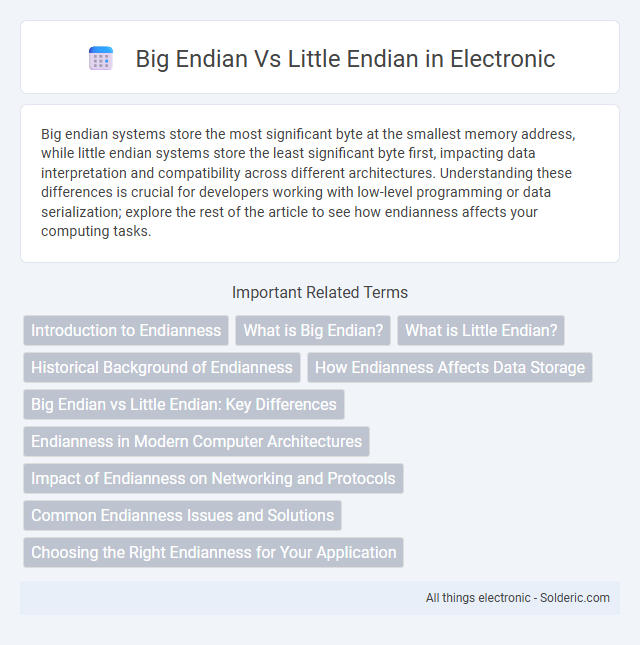 Big Endian Vs Little Endian in Electronic

Big endian systems store the most significant byte at the smallest memory address, while little endian systems store the least significant byte first, impacting data interpretation and compatibility across different architectures. Understanding these differences is crucial for developers working with low-level programming or data serialization; explore the rest of the article to see how endianness affects your computing tasks.

Important Related Terms

Introduction to Endianness

What is Big Endian?

What is Little Endian?

Historical Background of Endianness

How Endianness Affects Data Storage

Big Endian vs Little Endian: Key Differences

Endianness in Modern Computer Architectures

Impact of Endianness on Networking and Protocols

Common Endianness Issues and Solutions

Choosing the Right Endianness for Your Application

All things electronic - Solderic.com