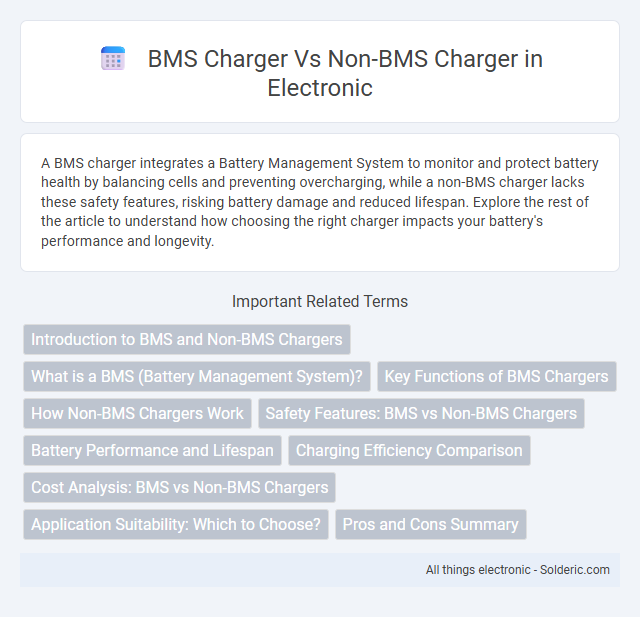 BMS Charger Vs Non-BMS Charger in Electronic

A BMS charger integrates a Battery Management System to monitor and protect battery health by balancing cells and preventing overcharging, while a non-BMS charger lacks these safety features, risking battery damage and reduced lifespan. Explore the rest of the article to understand how choosing the right charger impacts your battery's performance and longevity.

Important Related Terms

Introduction to BMS and Non-BMS Chargers

What is a BMS (Battery Management System)?

Key Functions of BMS Chargers

How Non-BMS Chargers Work

Safety Features: BMS vs Non-BMS Chargers

Battery Performance and Lifespan

Charging Efficiency Comparison

Cost Analysis: BMS vs Non-BMS Chargers

Application Suitability: Which to Choose?

Pros and Cons Summary

All things electronic - Solderic.com