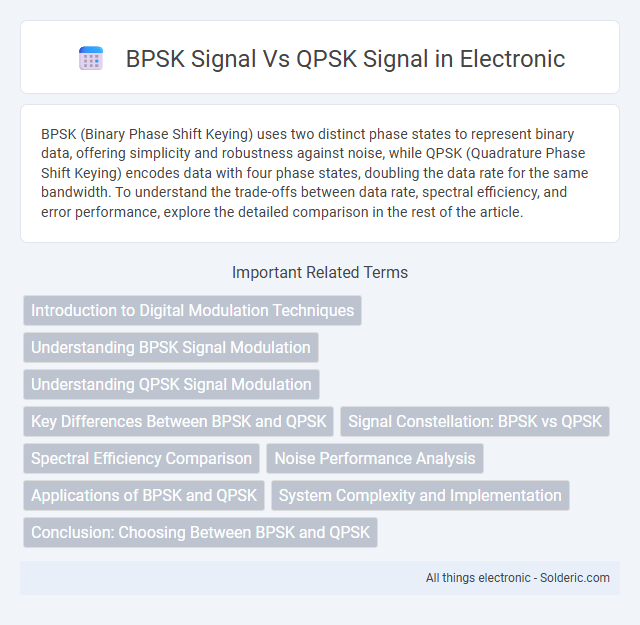 BPSK Signal Vs QPSK Signal in Electronic

BPSK (Binary Phase Shift Keying) uses two distinct phase states to represent binary data, offering simplicity and robustness against noise, while QPSK (Quadrature Phase Shift Keying) encodes data with four phase states, doubling the data rate for the same bandwidth. To understand the trade-offs between data rate, spectral efficiency, and error performance, explore the detailed comparison in the rest of the article.

Important Related Terms

Introduction to Digital Modulation Techniques

Understanding BPSK Signal Modulation

Understanding QPSK Signal Modulation

Key Differences Between BPSK and QPSK

Signal Constellation: BPSK vs QPSK

Spectral Efficiency Comparison

Noise Performance Analysis

Applications of BPSK and QPSK

System Complexity and Implementation

Conclusion: Choosing Between BPSK and QPSK

All things electronic - Solderic.com