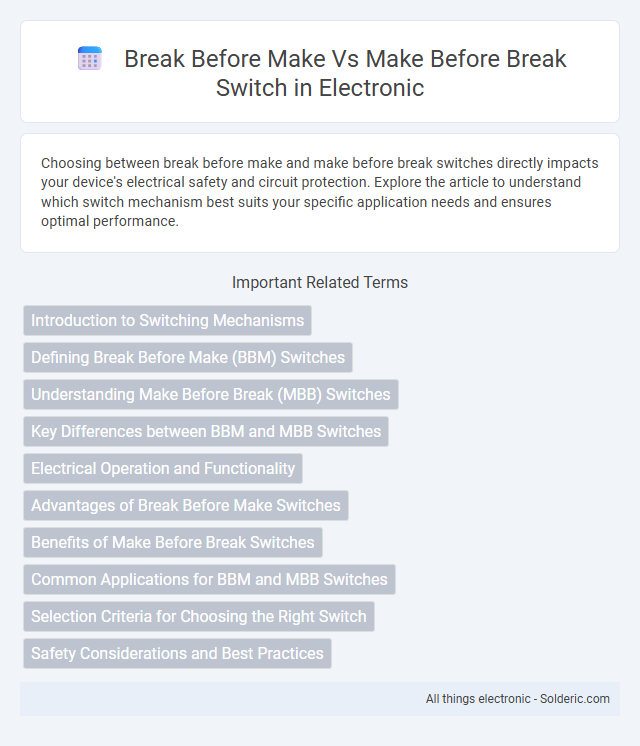 Break Before Make Vs Make Before Break Switch in Electronic

Choosing between break before make and make before break switches directly impacts your device's electrical safety and circuit protection. Explore the article to understand which switch mechanism best suits your specific application needs and ensures optimal performance.

Important Related Terms

Introduction to Switching Mechanisms

Defining Break Before Make (BBM) Switches

Understanding Make Before Break (MBB) Switches

Key Differences between BBM and MBB Switches

Electrical Operation and Functionality

Advantages of Break Before Make Switches

Benefits of Make Before Break Switches

Common Applications for BBM and MBB Switches

Selection Criteria for Choosing the Right Switch

Safety Considerations and Best Practices

All things electronic - Solderic.com