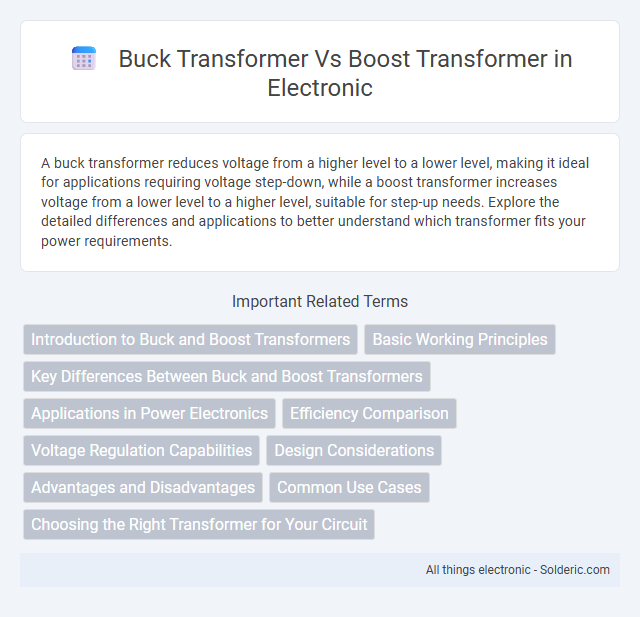 Buck Transformer Vs Boost Transformer in Electronic

A buck transformer reduces voltage from a higher level to a lower level, making it ideal for applications requiring voltage step-down, while a boost transformer increases voltage from a lower level to a higher level, suitable for step-up needs. Explore the detailed differences and applications to better understand which transformer fits your power requirements.

Important Related Terms

Introduction to Buck and Boost Transformers
Basic Working Principles
Key Differences Between Buck and Boost Transformers
Applications in Power Electronics
Efficiency Comparison
Voltage Regulation Capabilities
Design Considerations
Advantages and Disadvantages
Common Use Cases
Choosing the Right Transformer for Your Circuit

All things electronic - Solderic.com