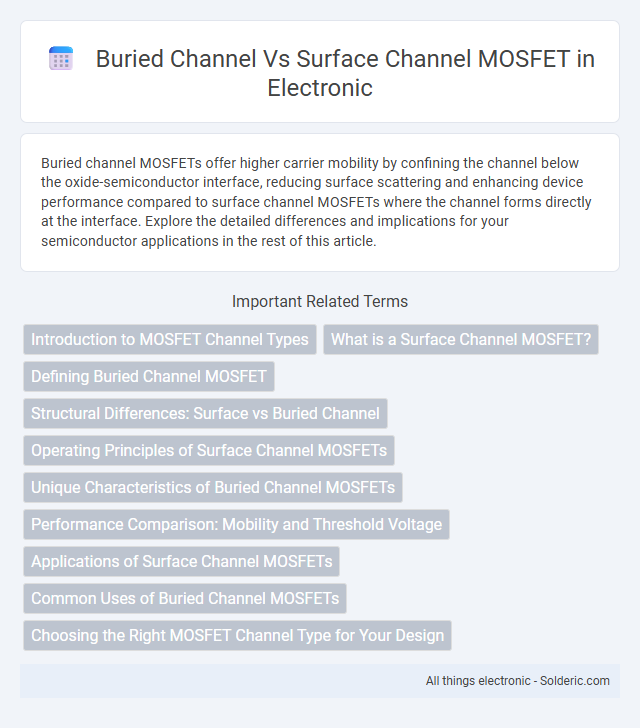 Buried Channel Vs Surface Channel MOSFET in Electronic

Buried channel MOSFETs offer higher carrier mobility by confining the channel below the oxide-semiconductor interface, reducing surface scattering and enhancing device performance compared to surface channel MOSFETs where the channel forms directly at the interface. Explore the detailed differences and implications for your semiconductor applications in the rest of this article.

Important Related Terms

Introduction to MOSFET Channel Types

What is a Surface Channel MOSFET?

Defining Buried Channel MOSFET

Structural Differences: Surface vs Buried Channel

Operating Principles of Surface Channel MOSFETs

Unique Characteristics of Buried Channel MOSFETs

Performance Comparison: Mobility and Threshold Voltage

Applications of Surface Channel MOSFETs

Common Uses of Buried Channel MOSFETs

Choosing the Right MOSFET Channel Type for Your Design

All things electronic - Solderic.com