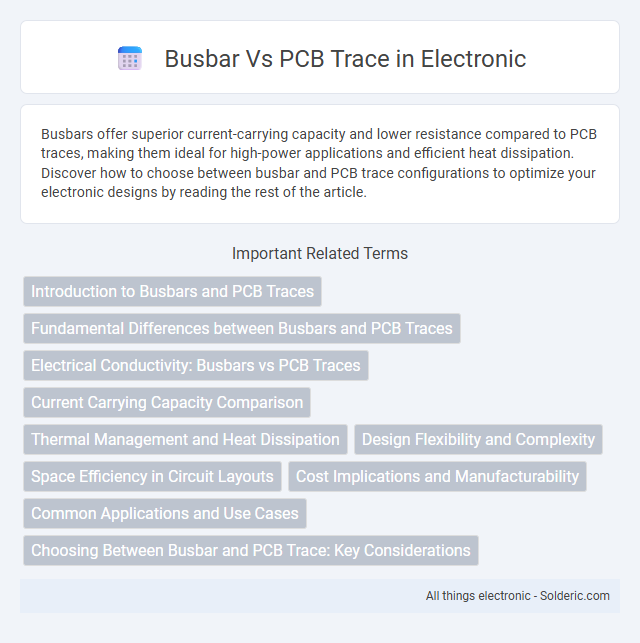 Busbar Vs PCB Trace in Electronic

Busbars offer superior current-carrying capacity and lower resistance compared to PCB traces, making them ideal for high-power applications and efficient heat dissipation. Discover how to choose between busbar and PCB trace configurations to optimize your electronic designs by reading the rest of the article.

Important Related Terms

Introduction to Busbars and PCB Traces

Fundamental Differences between Busbars and PCB Traces

Electrical Conductivity: Busbars vs PCB Traces

Current Carrying Capacity Comparison

Thermal Management and Heat Dissipation

Design Flexibility and Complexity

Space Efficiency in Circuit Layouts

Cost Implications and Manufacturability

Common Applications and Use Cases

Choosing Between Busbar and PCB Trace: Key Considerations

All things electronic - Solderic.com