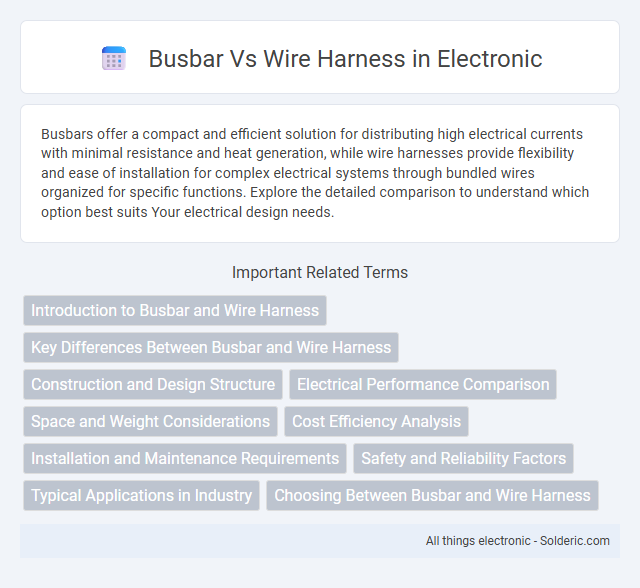 Busbar Vs Wire Harness in Electronic

Busbars offer a compact and efficient solution for distributing high electrical currents with minimal resistance and heat generation, while wire harnesses provide flexibility and ease of installation for complex electrical systems through bundled wires organized for specific functions. Explore the detailed comparison to understand which option best suits Your electrical design needs.

Important Related Terms

Introduction to Busbar and Wire Harness

Key Differences Between Busbar and Wire Harness

Construction and Design Structure

Electrical Performance Comparison

Space and Weight Considerations

Cost Efficiency Analysis

Installation and Maintenance Requirements

Safety and Reliability Factors

Typical Applications in Industry

Choosing Between Busbar and Wire Harness

All things electronic - Solderic.com