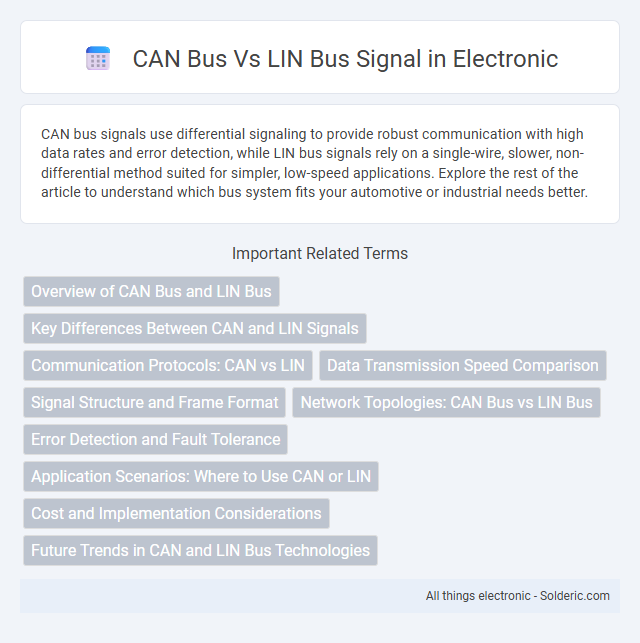 CAN Bus Vs LIN Bus Signal in Electronic

CAN bus signals use differential signaling to provide robust communication with high data rates and error detection, while LIN bus signals rely on a single-wire, slower, non-differential method suited for simpler, low-speed applications. Explore the rest of the article to understand which bus system fits your automotive or industrial needs better.

Important Related Terms

Overview of CAN Bus and LIN Bus

Key Differences Between CAN and LIN Signals

Communication Protocols: CAN vs LIN

Data Transmission Speed Comparison

Signal Structure and Frame Format

Network Topologies: CAN Bus vs LIN Bus

Error Detection and Fault Tolerance

Application Scenarios: Where to Use CAN or LIN

Cost and Implementation Considerations

Future Trends in CAN and LIN Bus Technologies

All things electronic - Solderic.com