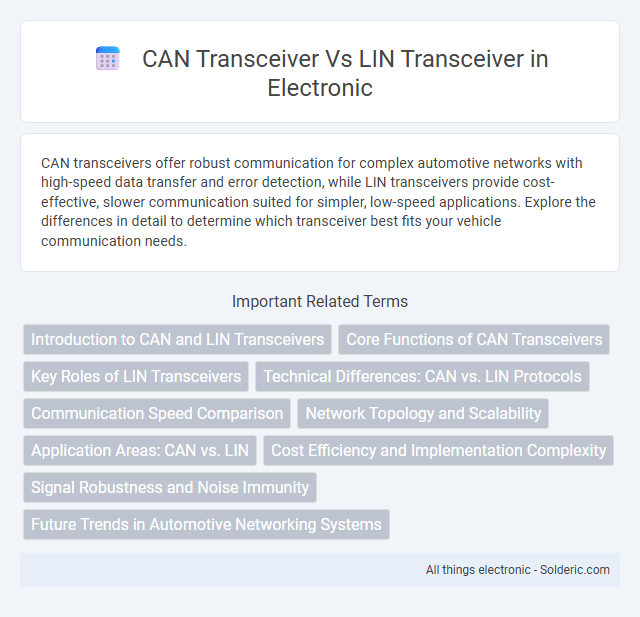 CAN Transceiver Vs LIN Transceiver in Electronic

CAN transceivers offer robust communication for complex automotive networks with high-speed data transfer and error detection, while LIN transceivers provide cost-effective, slower communication suited for simpler, low-speed applications. Explore the differences in detail to determine which transceiver best fits your vehicle communication needs.

Important Related Terms

Introduction to CAN and LIN Transceivers

Core Functions of CAN Transceivers

Key Roles of LIN Transceivers

Technical Differences: CAN vs. LIN Protocols

Communication Speed Comparison

Network Topology and Scalability

Application Areas: CAN vs. LIN

Cost Efficiency and Implementation Complexity

Signal Robustness and Noise Immunity

Future Trends in Automotive Networking Systems

All things electronic - Solderic.com