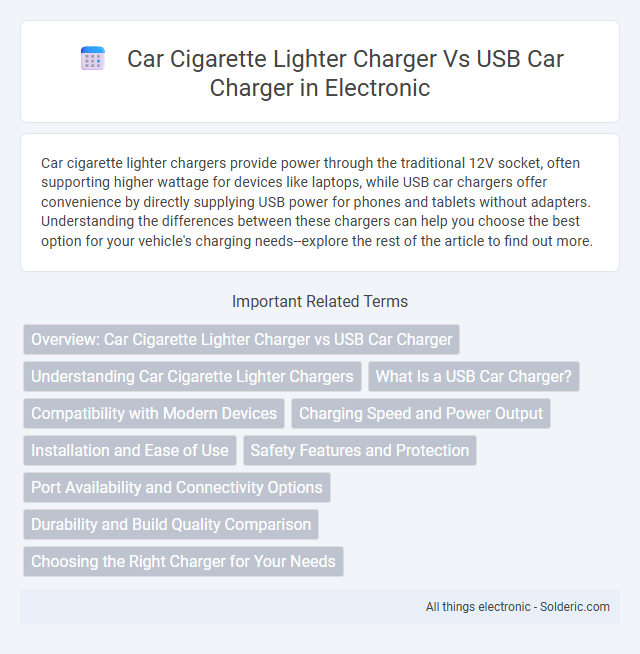 Car Cigarette Lighter Charger Vs USB Car Charger in Electronic

Car cigarette lighter chargers provide power through the traditional 12V socket, often supporting higher wattage for devices like laptops, while USB car chargers offer convenience by directly supplying USB power for phones and tablets without adapters. Understanding the differences between these chargers can help you choose the best option for your vehicle's charging needs--explore the rest of the article to find out more.

Important Related Terms

Overview: Car Cigarette Lighter Charger vs USB Car Charger

Understanding Car Cigarette Lighter Chargers

What Is a USB Car Charger?

Compatibility with Modern Devices

Charging Speed and Power Output

Installation and Ease of Use

Safety Features and Protection

Port Availability and Connectivity Options

Durability and Build Quality Comparison

Choosing the Right Charger for Your Needs

All things electronic - Solderic.com