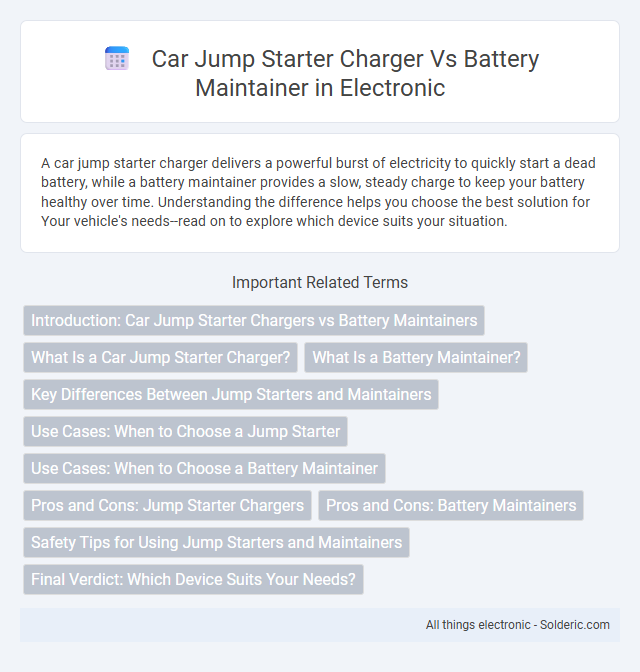 Car Jump Starter Charger Vs Battery Maintainer in Electronic

A car jump starter charger delivers a powerful burst of electricity to quickly start a dead battery, while a battery maintainer provides a slow, steady charge to keep your battery healthy over time. Understanding the difference helps you choose the best solution for Your vehicle's needs--read on to explore which device suits your situation.

Important Related Terms

Introduction: Car Jump Starter Chargers vs Battery Maintainers

What Is a Car Jump Starter Charger?

What Is a Battery Maintainer?

Key Differences Between Jump Starters and Maintainers

Use Cases: When to Choose a Jump Starter

Use Cases: When to Choose a Battery Maintainer

Pros and Cons: Jump Starter Chargers

Pros and Cons: Battery Maintainers

Safety Tips for Using Jump Starters and Maintainers

Final Verdict: Which Device Suits Your Needs?

All things electronic - Solderic.com