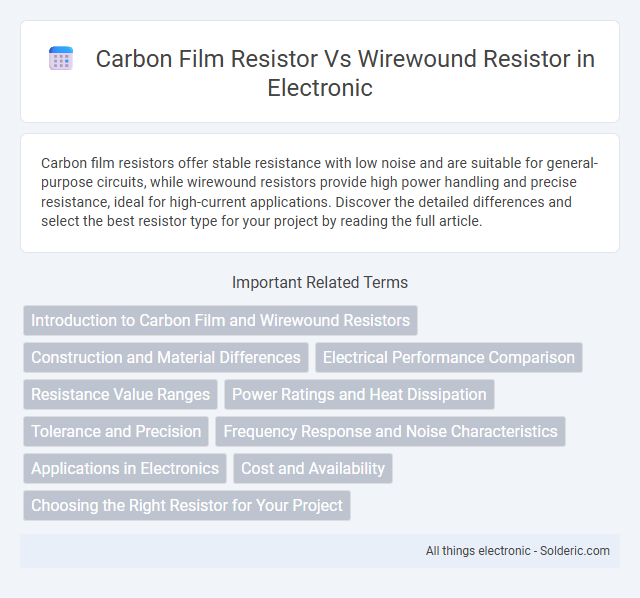 Carbon Film Resistor Vs Wirewound Resistor in Electronic

Carbon film resistors offer stable resistance with low noise and are suitable for general-purpose circuits, while wirewound resistors provide high power handling and precise resistance, ideal for high-current applications. Discover the detailed differences and select the best resistor type for your project by reading the full article.

Important Related Terms

Introduction to Carbon Film and Wirewound Resistors

Construction and Material Differences

Electrical Performance Comparison

Resistance Value Ranges

Power Ratings and Heat Dissipation

Tolerance and Precision

Frequency Response and Noise Characteristics

Applications in Electronics

Cost and Availability

Choosing the Right Resistor for Your Project

All things electronic - Solderic.com