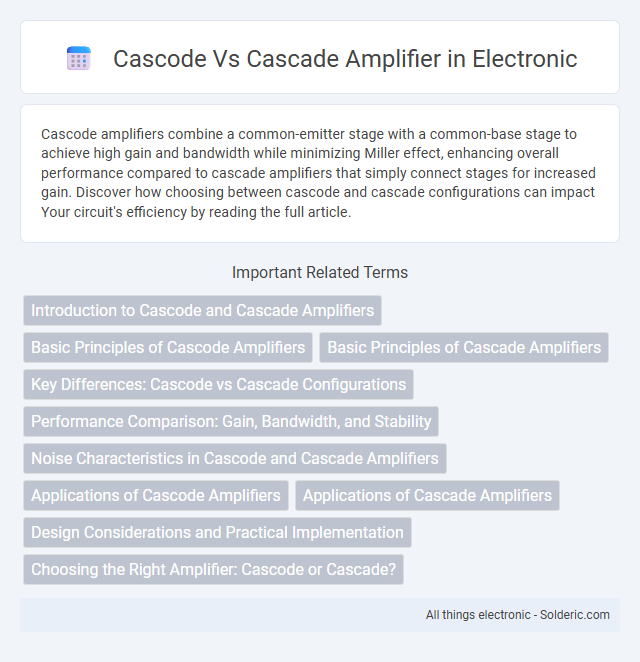 Cascode Vs Cascade Amplifier in Electronic

Cascode amplifiers combine a common-emitter stage with a common-base stage to achieve high gain and bandwidth while minimizing Miller effect, enhancing overall performance compared to cascade amplifiers that simply connect stages for increased gain. Discover how choosing between cascode and cascade configurations can impact Your circuit's efficiency by reading the full article.

Important Related Terms

Introduction to Cascode and Cascade Amplifiers

Basic Principles of Cascode Amplifiers

Basic Principles of Cascade Amplifiers

Key Differences: Cascode vs Cascade Configurations

Performance Comparison: Gain, Bandwidth, and Stability

Noise Characteristics in Cascode and Cascade Amplifiers

Applications of Cascode Amplifiers

Applications of Cascade Amplifiers

Design Considerations and Practical Implementation

Choosing the Right Amplifier: Cascode or Cascade?

All things electronic - Solderic.com