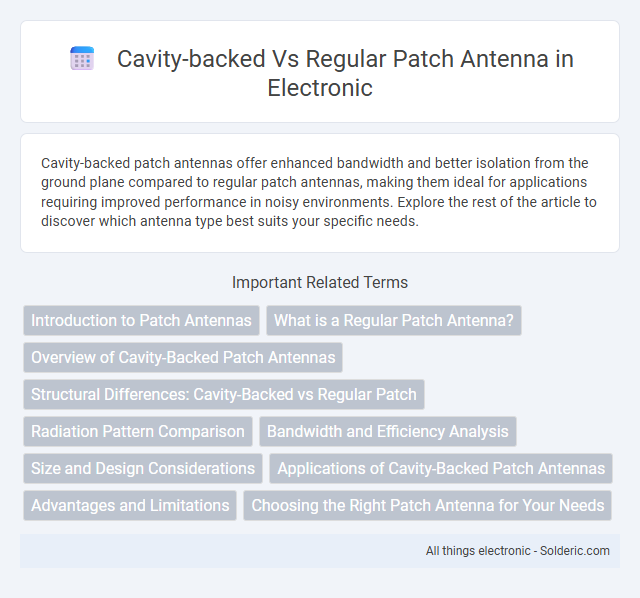 Cavity-backed Vs Regular Patch Antenna in Electronic

Cavity-backed patch antennas offer enhanced bandwidth and better isolation from the ground plane compared to regular patch antennas, making them ideal for applications requiring improved performance in noisy environments. Explore the rest of the article to discover which antenna type best suits your specific needs.

Important Related Terms

Introduction to Patch Antennas

What is a Regular Patch Antenna?

Overview of Cavity-Backed Patch Antennas

Structural Differences: Cavity-Backed vs Regular Patch

Radiation Pattern Comparison

Bandwidth and Efficiency Analysis

Size and Design Considerations

Applications of Cavity-Backed Patch Antennas

Advantages and Limitations

Choosing the Right Patch Antenna for Your Needs

All things electronic - Solderic.com