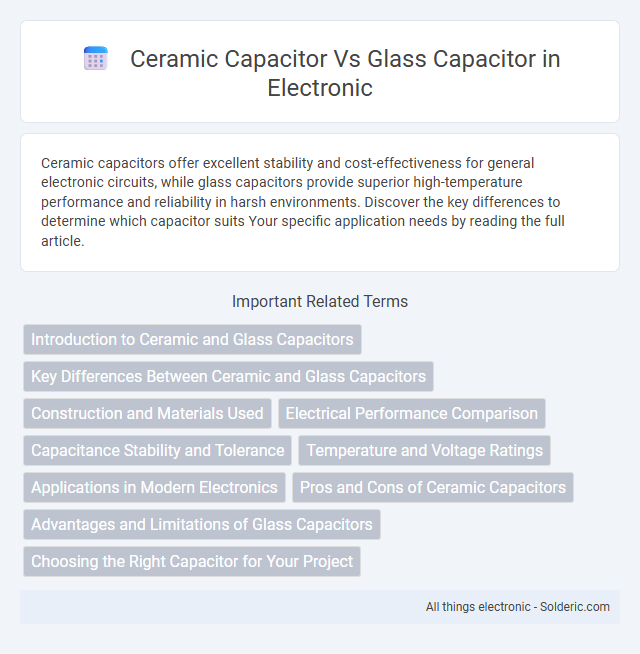 Ceramic Capacitor Vs Glass Capacitor in Electronic

Ceramic capacitors offer excellent stability and cost-effectiveness for general electronic circuits, while glass capacitors provide superior high-temperature performance and reliability in harsh environments. Discover the key differences to determine which capacitor suits Your specific application needs by reading the full article.

Important Related Terms

Introduction to Ceramic and Glass Capacitors

Key Differences Between Ceramic and Glass Capacitors

Construction and Materials Used

Electrical Performance Comparison

Capacitance Stability and Tolerance

Temperature and Voltage Ratings

Applications in Modern Electronics

Pros and Cons of Ceramic Capacitors

Advantages and Limitations of Glass Capacitors

Choosing the Right Capacitor for Your Project

All things electronic - Solderic.com