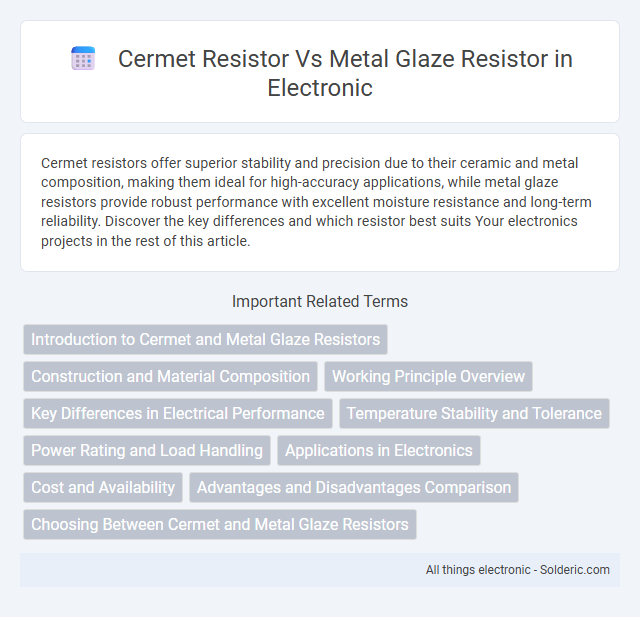 Cermet Resistor Vs Metal Glaze Resistor in Electronic

Cermet resistors offer superior stability and precision due to their ceramic and metal composition, making them ideal for high-accuracy applications, while metal glaze resistors provide robust performance with excellent moisture resistance and long-term reliability. Discover the key differences and which resistor best suits Your electronics projects in the rest of this article.

Important Related Terms

Introduction to Cermet and Metal Glaze Resistors

Construction and Material Composition

Working Principle Overview

Key Differences in Electrical Performance

Temperature Stability and Tolerance

Power Rating and Load Handling

Applications in Electronics

Cost and Availability

Advantages and Disadvantages Comparison

Choosing Between Cermet and Metal Glaze Resistors

All things electronic - Solderic.com