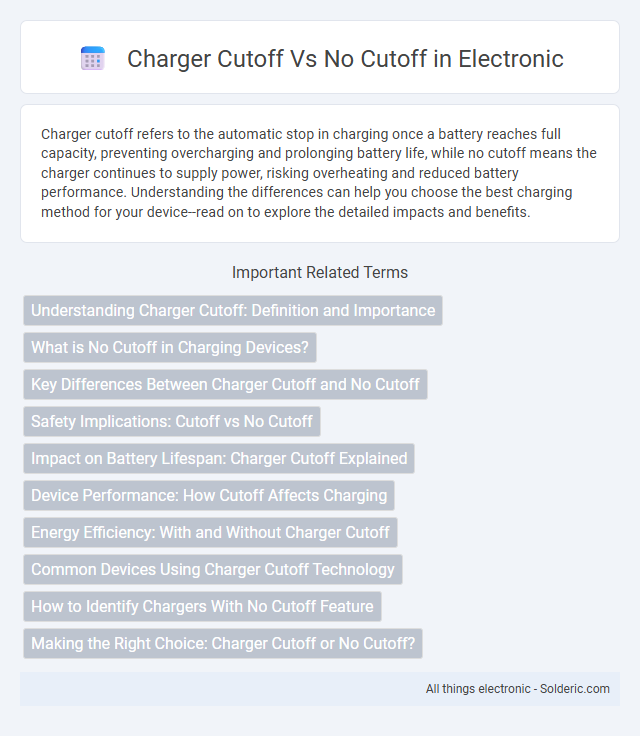 Charger Cutoff Vs No Cutoff in Electronic

Charger cutoff refers to the automatic stop in charging once a battery reaches full capacity, preventing overcharging and prolonging battery life, while no cutoff means the charger continues to supply power, risking overheating and reduced battery performance. Understanding the differences can help you choose the best charging method for your device--read on to explore the detailed impacts and benefits.

Important Related Terms

Understanding Charger Cutoff: Definition and Importance

What is No Cutoff in Charging Devices?

Key Differences Between Charger Cutoff and No Cutoff

Safety Implications: Cutoff vs No Cutoff

Impact on Battery Lifespan: Charger Cutoff Explained

Device Performance: How Cutoff Affects Charging

Energy Efficiency: With and Without Charger Cutoff

Common Devices Using Charger Cutoff Technology

How to Identify Chargers With No Cutoff Feature

Making the Right Choice: Charger Cutoff or No Cutoff?

All things electronic - Solderic.com