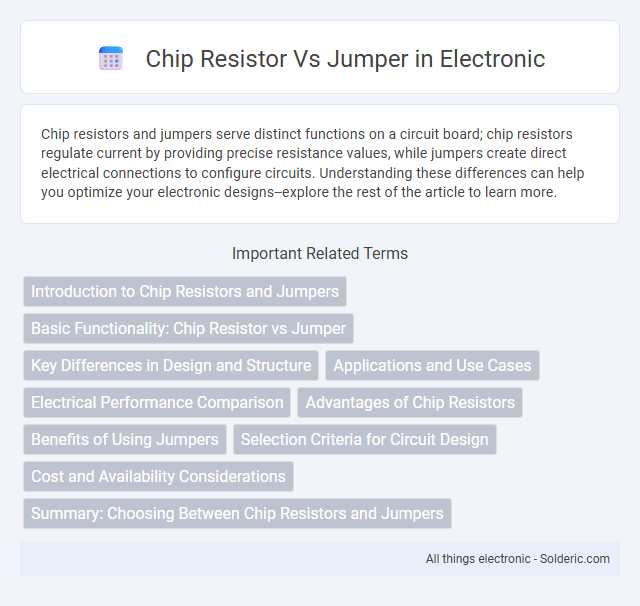 Chip Resistor Vs Jumper in Electronic

Chip resistors and jumpers serve distinct functions on a circuit board; chip resistors regulate current by providing precise resistance values, while jumpers create direct electrical connections to configure circuits. Understanding these differences can help you optimize your electronic designs--explore the rest of the article to learn more.

Important Related Terms

Introduction to Chip Resistors and Jumpers

Basic Functionality: Chip Resistor vs Jumper

Key Differences in Design and Structure

Applications and Use Cases

Electrical Performance Comparison

Advantages of Chip Resistors

Benefits of Using Jumpers

Selection Criteria for Circuit Design

Cost and Availability Considerations

Summary: Choosing Between Chip Resistors and Jumpers

All things electronic - Solderic.com