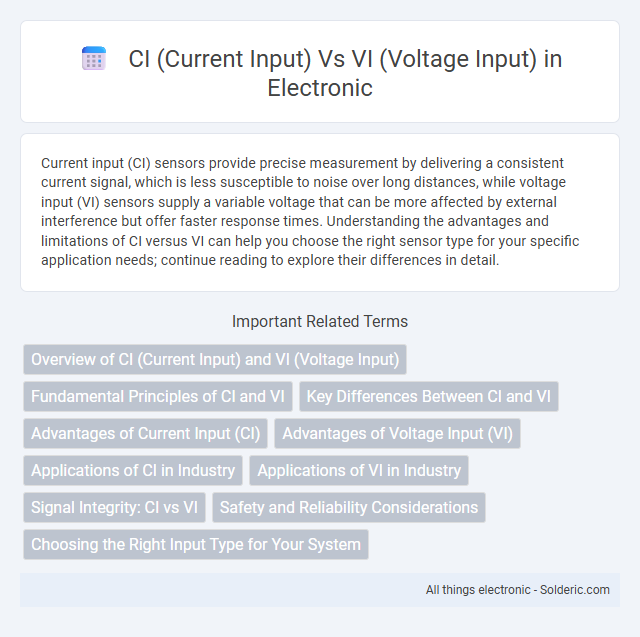 CI (Current Input) Vs VI (Voltage Input) in Electronic

Current input (CI) sensors provide precise measurement by delivering a consistent current signal, which is less susceptible to noise over long distances, while voltage input (VI) sensors supply a variable voltage that can be more affected by external interference but offer faster response times. Understanding the advantages and limitations of CI versus VI can help you choose the right sensor type for your specific application needs; continue reading to explore their differences in detail.

Important Related Terms

Overview of CI (Current Input) and VI (Voltage Input)

Fundamental Principles of CI and VI

Key Differences Between CI and VI

Advantages of Current Input (CI)

Advantages of Voltage Input (VI)

Applications of CI in Industry

Applications of VI in Industry

Signal Integrity: CI vs VI

Safety and Reliability Considerations

Choosing the Right Input Type for Your System

All things electronic - Solderic.com