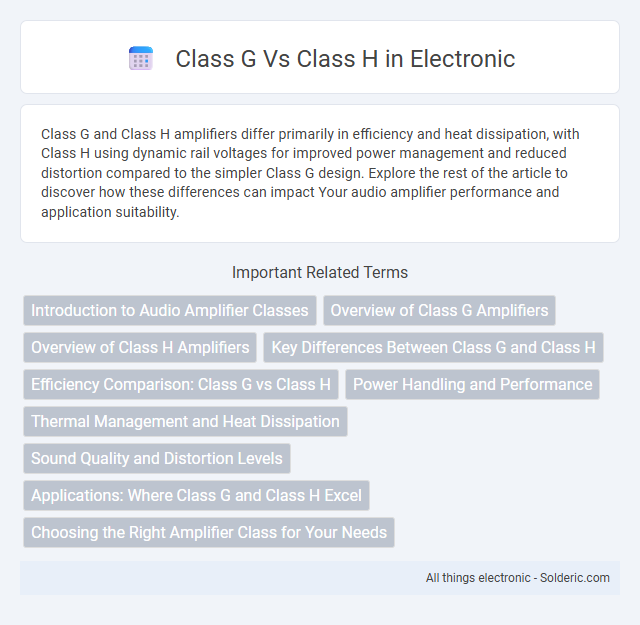 Class G Vs Class H in Electronic

Class G and Class H amplifiers differ primarily in efficiency and heat dissipation, with Class H using dynamic rail voltages for improved power management and reduced distortion compared to the simpler Class G design. Explore the rest of the article to discover how these differences can impact Your audio amplifier performance and application suitability.

Important Related Terms

Introduction to Audio Amplifier Classes

Overview of Class G Amplifiers

Overview of Class H Amplifiers

Key Differences Between Class G and Class H

Efficiency Comparison: Class G vs Class H

Power Handling and Performance

Thermal Management and Heat Dissipation

Sound Quality and Distortion Levels

Applications: Where Class G and Class H Excel

Choosing the Right Amplifier Class for Your Needs

All things electronic - Solderic.com