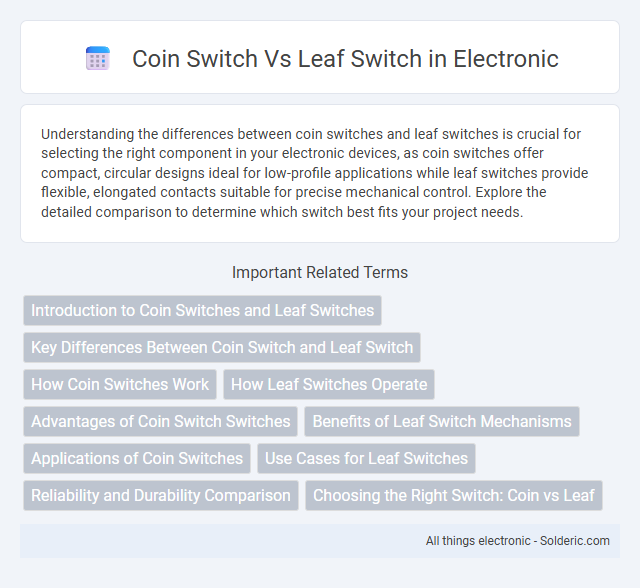 Coin Switch Vs Leaf Switch in Electronic

Understanding the differences between coin switches and leaf switches is crucial for selecting the right component in your electronic devices, as coin switches offer compact, circular designs ideal for low-profile applications while leaf switches provide flexible, elongated contacts suitable for precise mechanical control. Explore the detailed comparison to determine which switch best fits your project needs.

Important Related Terms

Introduction to Coin Switches and Leaf Switches

Key Differences Between Coin Switch and Leaf Switch

How Coin Switches Work

How Leaf Switches Operate

Advantages of Coin Switch Switches

Benefits of Leaf Switch Mechanisms

Applications of Coin Switches

Use Cases for Leaf Switches

Reliability and Durability Comparison

Choosing the Right Switch: Coin vs Leaf

All things electronic - Solderic.com