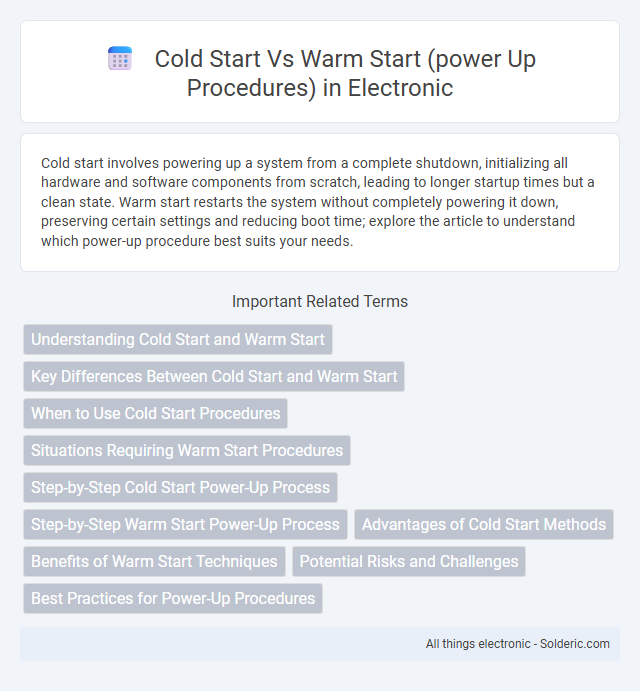 Cold Start Vs Warm Start (power Up Procedures) in Electronic

Cold start involves powering up a system from a complete shutdown, initializing all hardware and software components from scratch, leading to longer startup times but a clean state. Warm start restarts the system without completely powering it down, preserving certain settings and reducing boot time; explore the article to understand which power-up procedure best suits your needs.

Important Related Terms

Understanding Cold Start and Warm Start

Key Differences Between Cold Start and Warm Start

When to Use Cold Start Procedures

Situations Requiring Warm Start Procedures

Step-by-Step Cold Start Power-Up Process

Step-by-Step Warm Start Power-Up Process

Advantages of Cold Start Methods

Benefits of Warm Start Techniques

Potential Risks and Challenges

Best Practices for Power-Up Procedures

All things electronic - Solderic.com