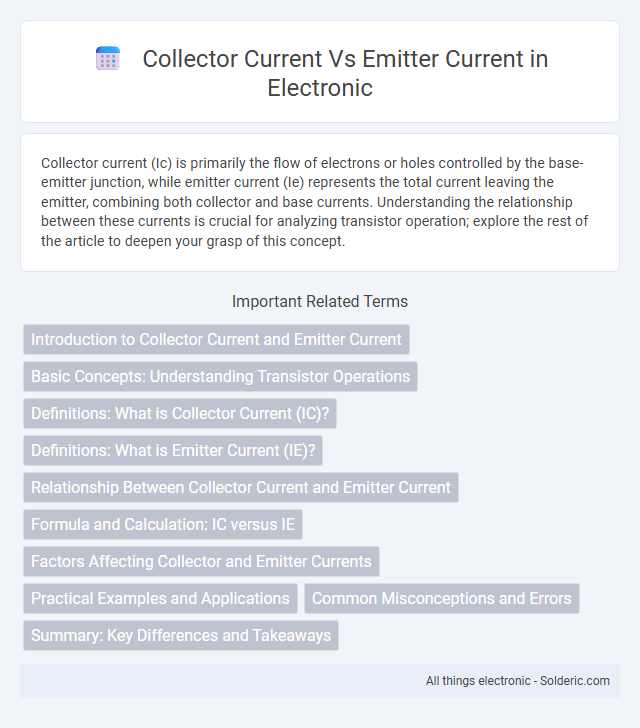 Collector Current Vs Emitter Current in Electronic

Collector current (Ic) is primarily the flow of electrons or holes controlled by the base-emitter junction, while emitter current (Ie) represents the total current leaving the emitter, combining both collector and base currents. Understanding the relationship between these currents is crucial for analyzing transistor operation; explore the rest of the article to deepen your grasp of this concept.

Important Related Terms

Introduction to Collector Current and Emitter Current

Basic Concepts: Understanding Transistor Operations

Definitions: What is Collector Current (IC)?

Definitions: What is Emitter Current (IE)?

Relationship Between Collector Current and Emitter Current

Formula and Calculation: IC versus IE

Factors Affecting Collector and Emitter Currents

Practical Examples and Applications

Common Misconceptions and Errors

Summary: Key Differences and Takeaways

All things electronic - Solderic.com