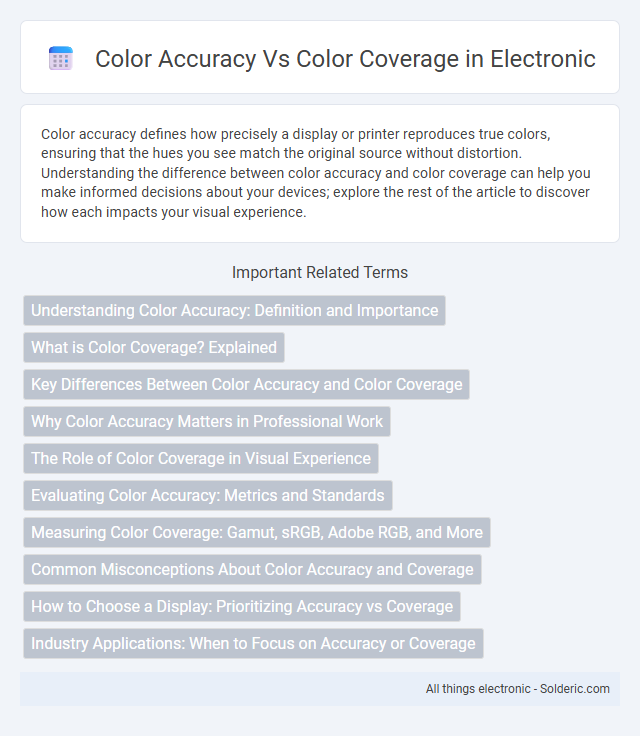 Color Accuracy Vs Color Coverage in Electronic

Color accuracy defines how precisely a display or printer reproduces true colors, ensuring that the hues you see match the original source without distortion. Understanding the difference between color accuracy and color coverage can help you make informed decisions about your devices; explore the rest of the article to discover how each impacts your visual experience.

Important Related Terms

Understanding Color Accuracy: Definition and Importance

What is Color Coverage? Explained

Key Differences Between Color Accuracy and Color Coverage

Why Color Accuracy Matters in Professional Work

The Role of Color Coverage in Visual Experience

Evaluating Color Accuracy: Metrics and Standards

Measuring Color Coverage: Gamut, sRGB, Adobe RGB, and More

Common Misconceptions About Color Accuracy and Coverage

How to Choose a Display: Prioritizing Accuracy vs Coverage

Industry Applications: When to Focus on Accuracy or Coverage

All things electronic - Solderic.com