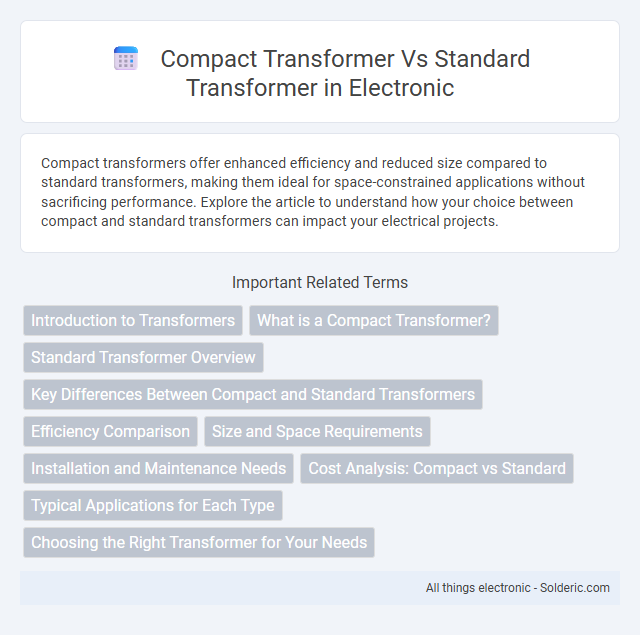 Compact Transformer Vs Standard Transformer in Electronic

Compact transformers offer enhanced efficiency and reduced size compared to standard transformers, making them ideal for space-constrained applications without sacrificing performance. Explore the article to understand how your choice between compact and standard transformers can impact your electrical projects.

Important Related Terms

Introduction to Transformers
What is a Compact Transformer?
Standard Transformer Overview
Key Differences Between Compact and Standard Transformers
Efficiency Comparison
Size and Space Requirements
Installation and Maintenance Needs
Cost Analysis: Compact vs Standard
Typical Applications for Each Type
Choosing the Right Transformer for Your Needs

All things electronic - Solderic.com